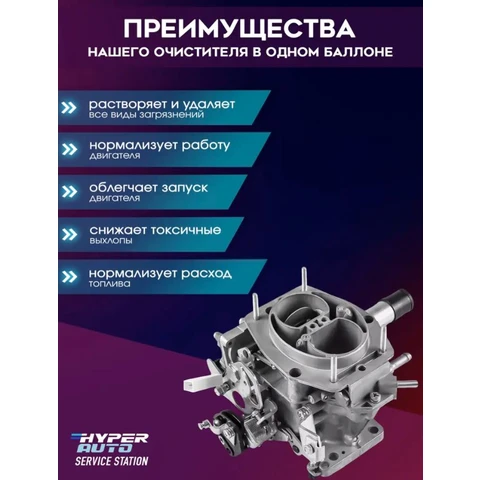 ПРЕИМУЩЕСТВА
НАШЕГО ОЧИСТИТЕЛЯ В ОДНОМ БАЛЛОНЕ

растворяет и удаляет
все виды загрязнений

нормализует работу
двигателя

облегчает запуск
двигателя

снижает токсичные
выхлопы

нормализует расход
топлива

HYPER
AUTO
SERVICE STATION